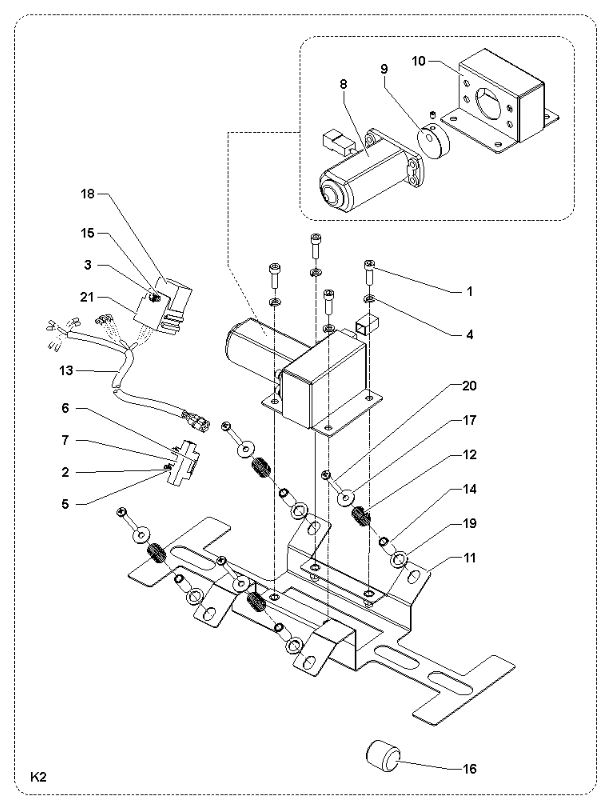 10
9
8
18
15
3
21
13
6
7
2
5
1
4
20
17
12
14
19
11
16
K2